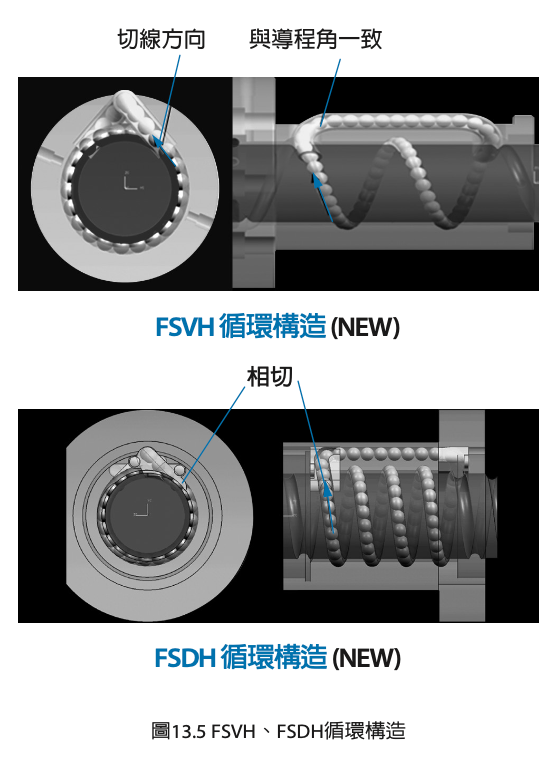 切線方向

與導程角一致

FSVH 循環構造 (NEW)

相切

FSDH 循環構造 (NEW)

圖13.5 FSVH、FSDH循環構造